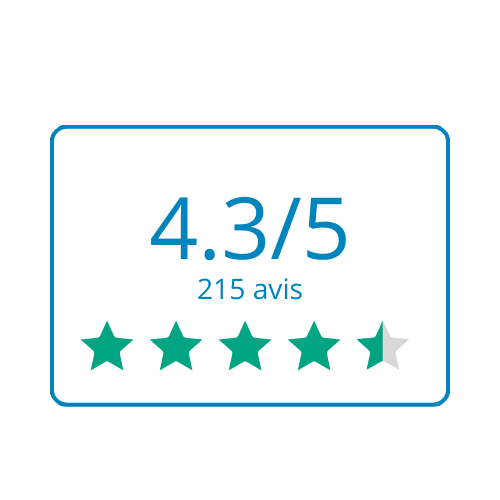 4.3/5
215 avis